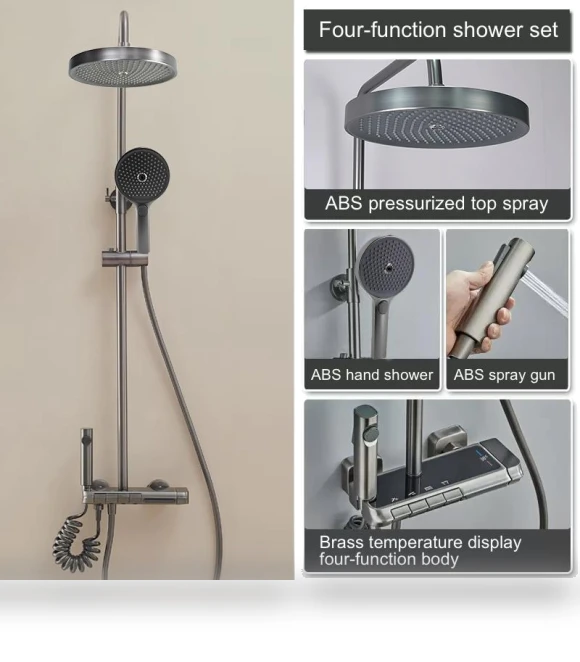 Four-function shower set

ABS pressurized top spray

ABS hand shower

ABS spray gun

Brass temperature display four-function body