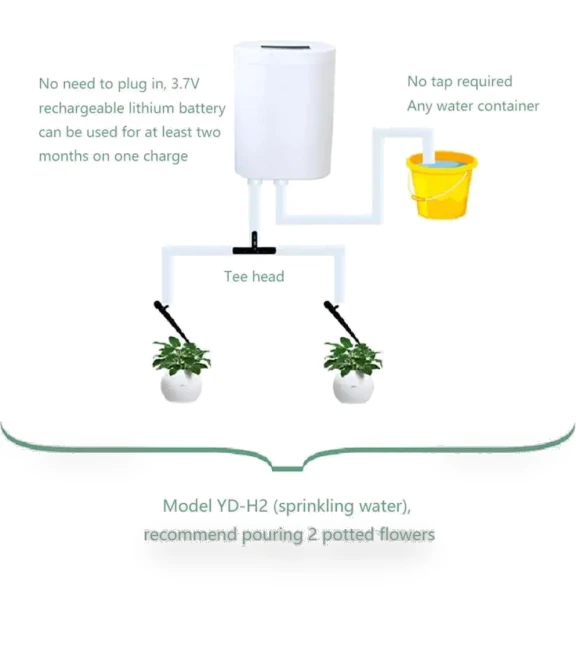 No need to plug in, 3.7V rechargeable lithium battery can be used for at least two months on one charge

No tap required
Any water container

Tee head

Model YD-H2 (sprinkling water), recommend pouring 2 potted flowers