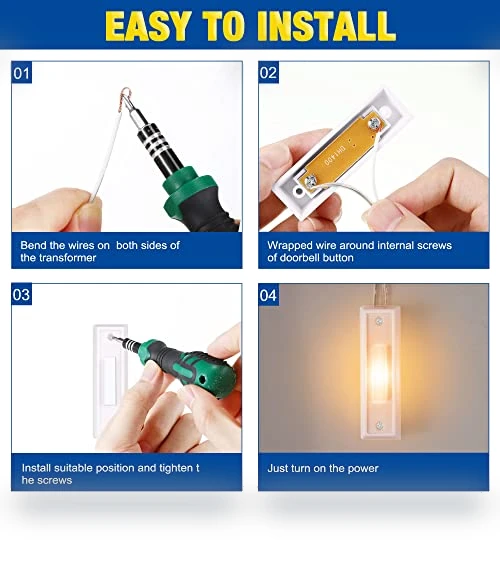 EASY TO INSTALL

01

Bend the wires on both sides of the transformer

02

DH1400

Wrapped wire around internal screws of doorbell button

03

Install suitable position and tighten t he screws

04

Just turn on the power