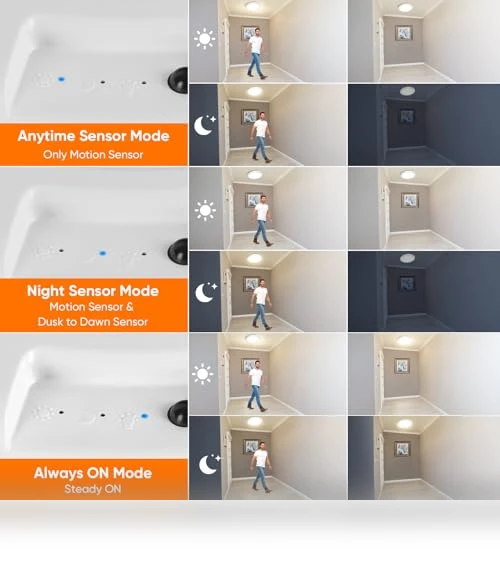 Anytime Sensor Mode
Only Motion Sensor

Night Sensor Mode
Motion Sensor &
Dusk to Dawn Sensor

Always ON Mode
Steady ON