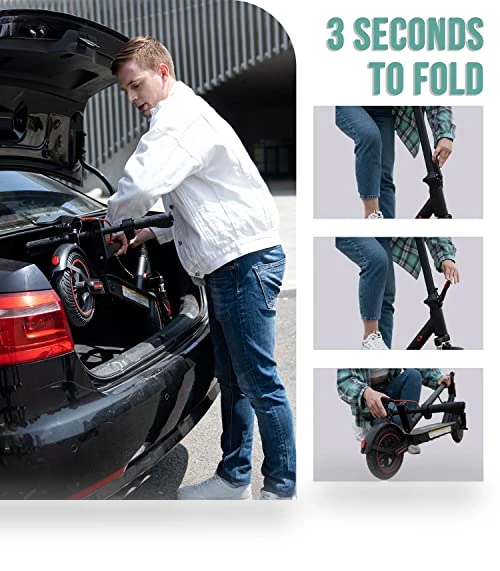 3 SECONDS TO FOLD