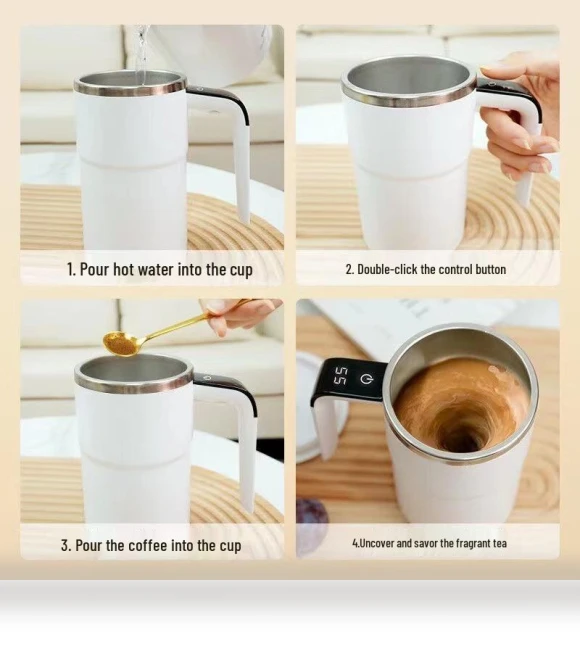 1. Pour hot water into the cup

2. Double-click the control button

3. Pour the coffee into the cup

55

4.Uncover and savor the fragrant tea