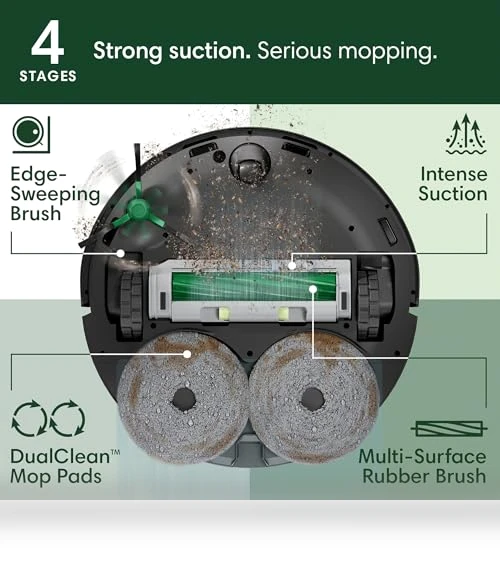 4
STAGES

Strong suction. Serious mopping.

Edge-Sweeping Brush

Intense Suction

DualClean™ Mop Pads

Multi-Surface Rubber Brush