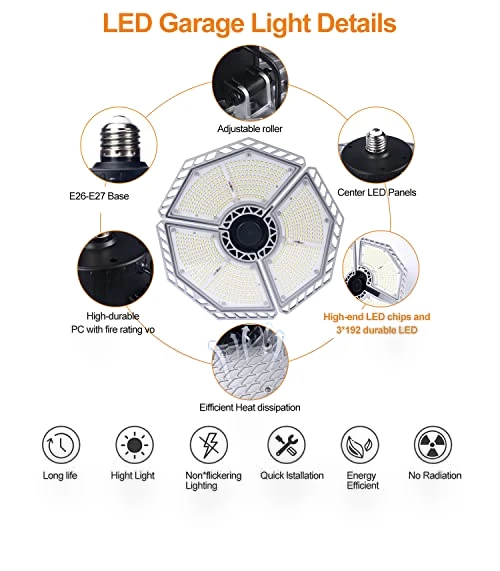 LED Garage Light Details

Adjustable roller

E26-E27 Base

Center LED Panels

High-durable
PC with fire rating vo

High-end LED chips and
3*192 durable LED

Eifficient Heat dissipation

Long life

Hight Light

Non*flickering
Lighting

Quick Istallation

Energy
Efficient

No Radiation