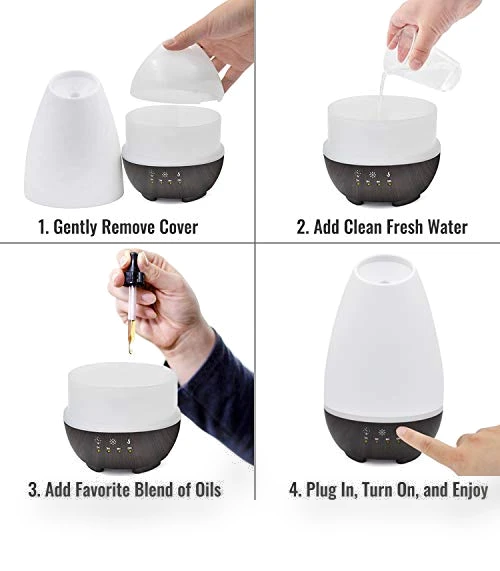 1. Gently Remove Cover

2. Add Clean Fresh Water

3. Add Favorite Blend of Oils

4. Plug In, Turn On, and Enjoy