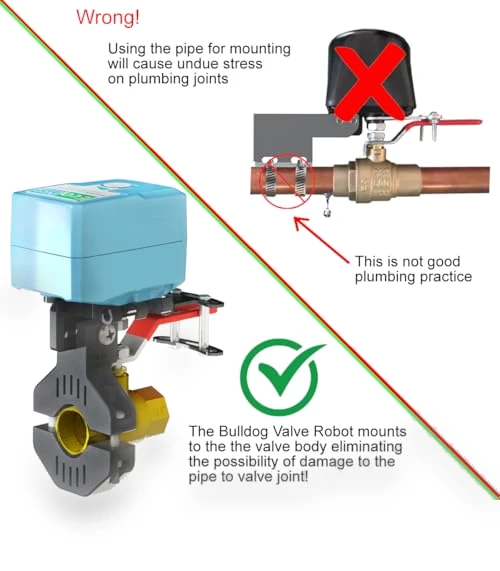 Wrong!

Using the pipe for mounting will cause undue stress on plumbing joints

This is not good plumbing practice

The Bulldog Valve Robot mounts to the the valve body eliminating the possibility of damage to the pipe to valve joint!