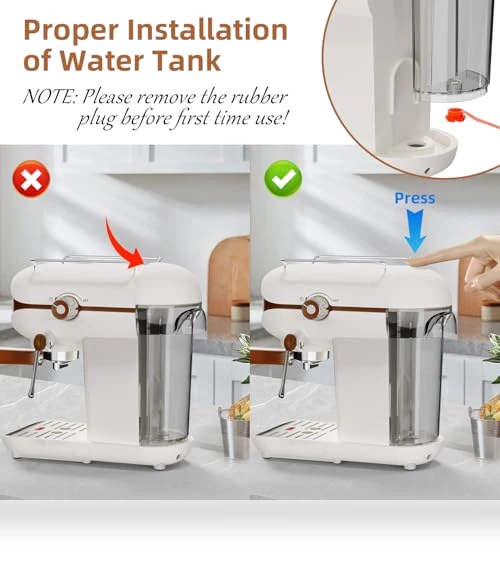 Proper Installation of Water Tank

NOTE: Please remove the rubber plug before first time use!

Press