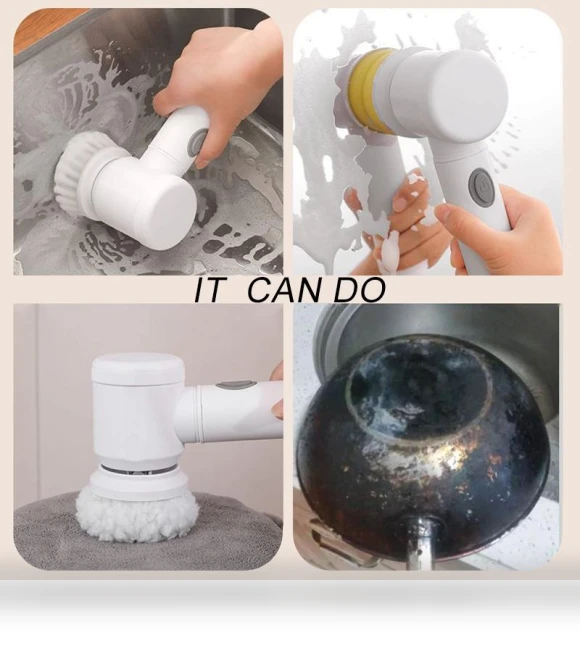 IT CAN DO