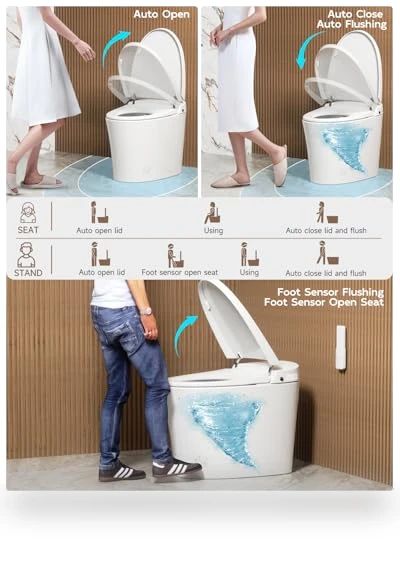 Auto Open

Auto Close
Auto Flushing

SEAT
Auto open lid
Using
Auto close lid and flush

STAND
Auto open lid
Foot sensor open seat
Using
Auto close lid and flush

Foot Sensor Flushing
Foot Sensor Open Seat