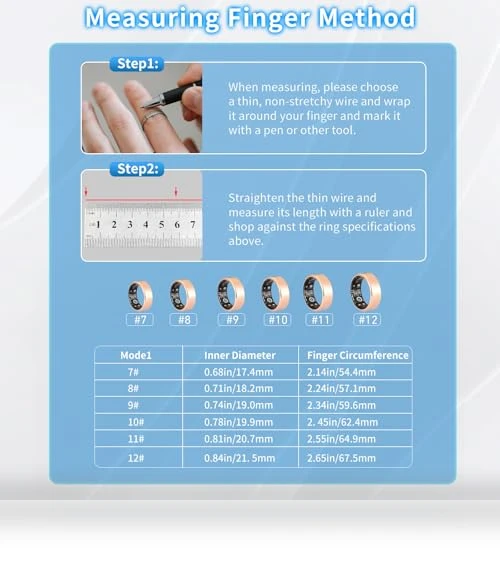 Measuring Finger Method

Step1:

When measuring, please choose a thin, non-stretchy wire and wrap it around your finger and mark it with a pen or other tool.

Step2:

1 2 3 4 5 6 7

Straighten the thin wire and measure its length with a ruler and shop against the ring specifications above.

#7 #8 #9 #10 #11 #12

| Mode1 | Inner Diameter | Finger Circumference |
|---|---|---|
| 7# | 0.68in/17.4mm | 2.14in/54.4mm |
| 8# | 0.71in/18.2mm | 2.24in/57.1mm |
| 9# | 0.74in/19.0mm | 2.34in/59.6mm |
| 10# | 0.78in/19.9mm | 2. 45in/62.4mm |
| 11# | 0.81in/20.7mm | 2.55in/64.9mm |
| 12# | 0.84in/21. 5mm | 2.65in/67.5mm |