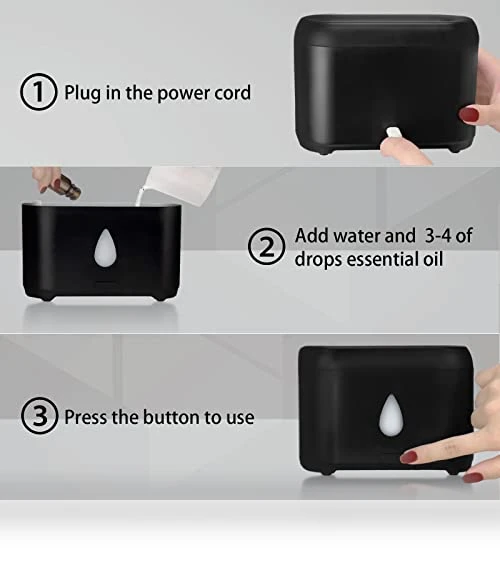 ① Plug in the power cord

② Add water and 3-4 of drops essential oil

③ Press the button to use