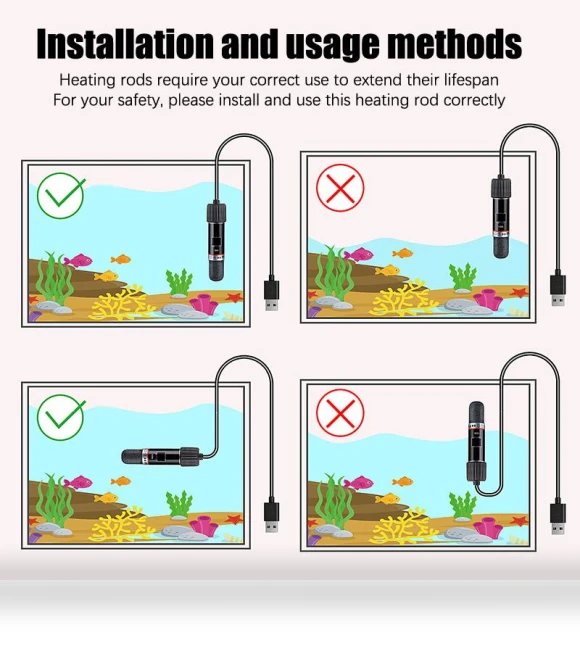 Installation and usage methods

Heating rods require your correct use to extend their lifespan
For your safety, please install and use this heating rod correctly