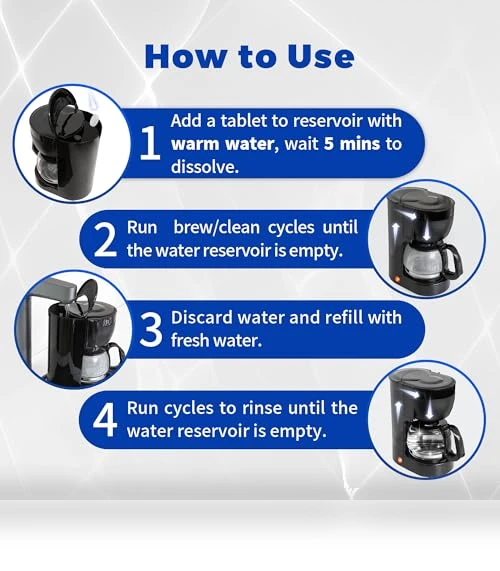 How to Use

1 Add a tablet to reservoir with warm water, wait 5 mins to dissolve.

2 Run brew/clean cycles until the water reservoir is empty.

3 Discard water and refill with fresh water.

4 Run cycles to rinse until the water reservoir is empty.