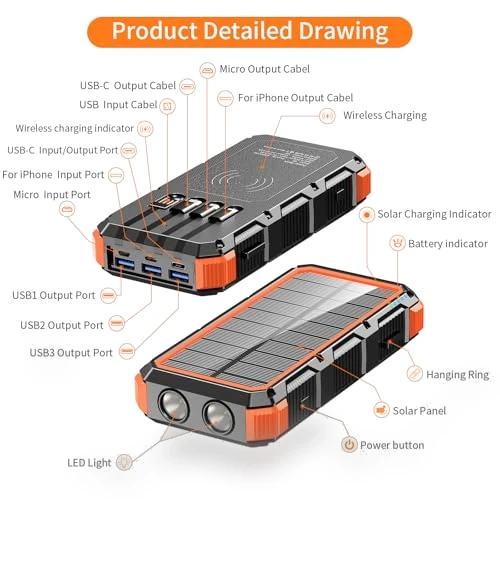 Product Detailed Drawing

Micro Output Cabel

USB-C Output Cabel

For iPhone Output Cabel

USB Input Cabel

Wireless Charging

Wireless charging indicator

USB-C Input/Output Port

For iPhone Input Port

Micro Input Port

Solar Charging Indicator

Battery indicator

USB1 Output Port

USB2 Output Port

USB3 Output Port

Hanging Ring

Solar Panel

Power button

LED Light