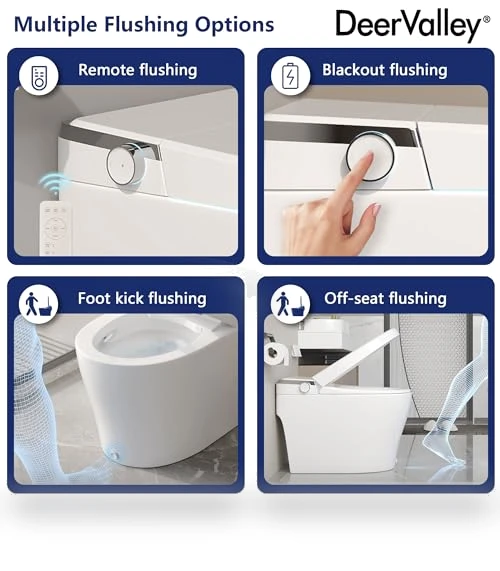 Multiple Flushing Options

DeerValley®

Remote flushing

Blackout flushing

Foot kick flushing

Off-seat flushing