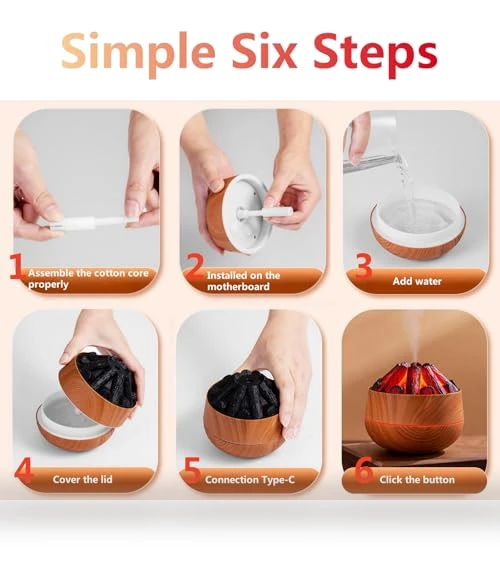 Simple Six Steps

1 Assemble the cotton core properly

2 Installed on the motherboard

3 Add water

4 Cover the lid

5 Connection Type-C

6 Click the button