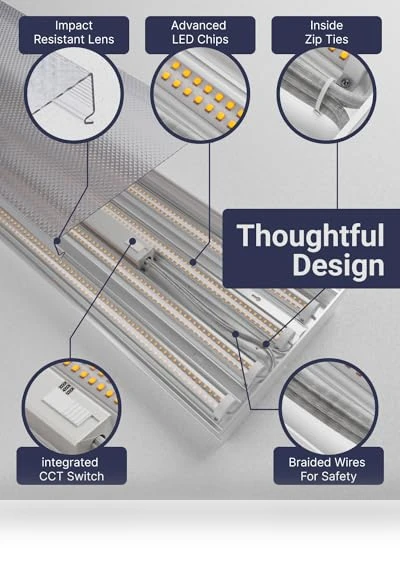 Impact Resistant Lens

Advanced LED Chips

Inside Zip Ties

Thoughtful Design

integrated CCT Switch

Braided Wires For Safety