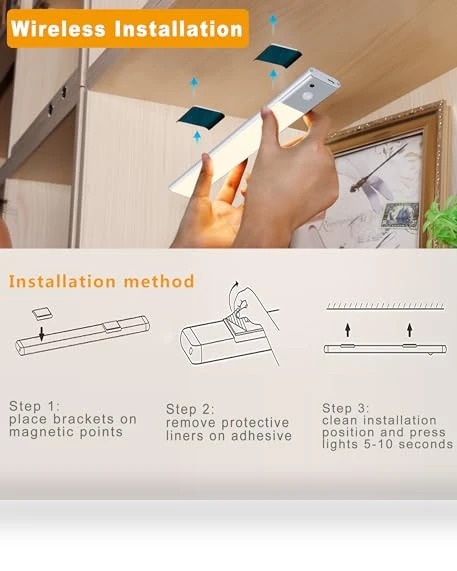 Wireless Installation

Installation method

Step 1:
place brackets on magnetic points

Step 2:
remove protective liners on adhesive

Step 3:
clean installation position and press lights 5-10 seconds