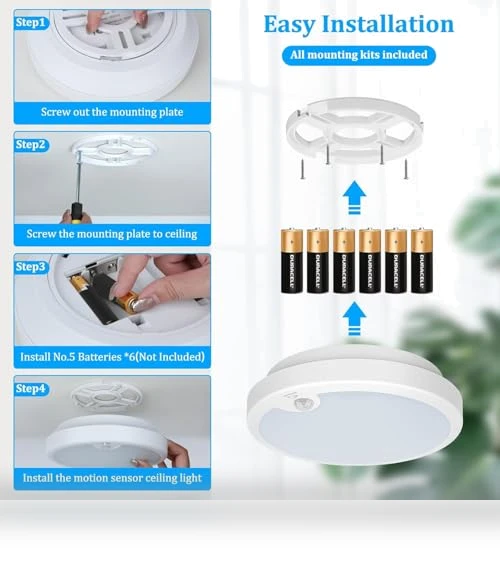 Step1
Screw out the mounting plate

Step2
Screw the mounting plate to ceiling

Step3
Install No.5 Batteries *6(Not Included)

Step4
Install the motion sensor ceiling light

Easy Installation
All mounting kits included

DURACELL DURACELL DURACELL DURACELL DURACELL DURACELL