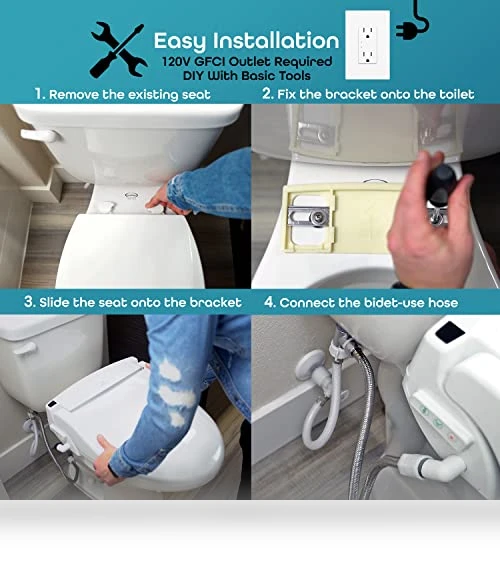 Easy Installation
120V GFCI Outlet Required
DIY With Basic Tools

1. Remove the existing seat

2. Fix the bracket onto the toilet

3. Slide the seat onto the bracket

4. Connect the bidet-use hose