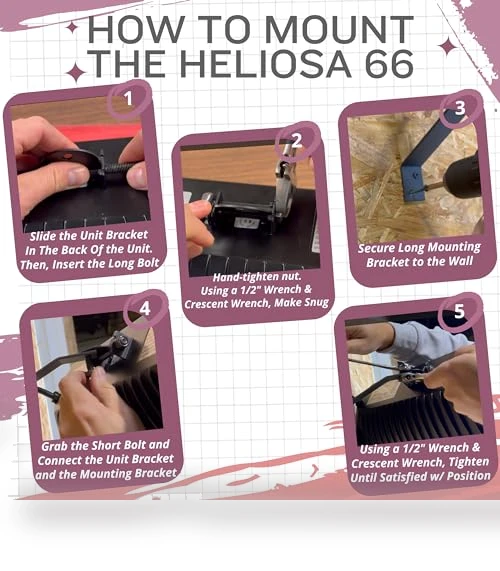 HOW TO MOUNT THE HELIOSA 66

1
Slide the Unit Bracket In The Back Of the Unit. Then, Insert the Long Bolt

2
Hand-tighten nut. Using a 1/2" Wrench & Crescent Wrench, Make Snug

3
Secure Long Mounting Bracket to the Wall

4
Grab the Short Bolt and Connect the Unit Bracket and the Mounting Bracket

5
Using a 1/2" Wrench & Crescent Wrench, Tighten Until Satisfied w/ Position