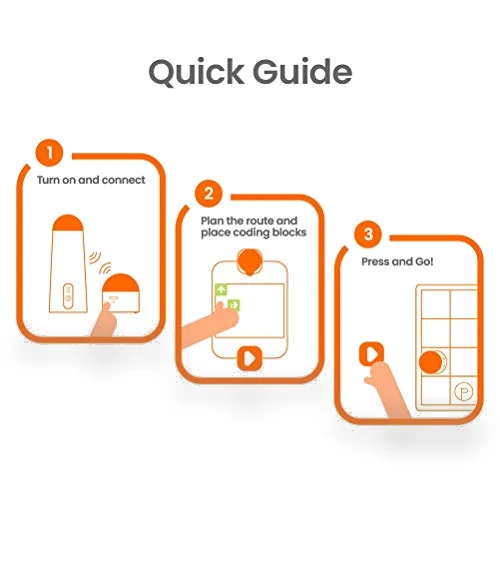 Quick Guide

1
Turn on and connect

2
Plan the route and place coding blocks

3
Press and Go!

P