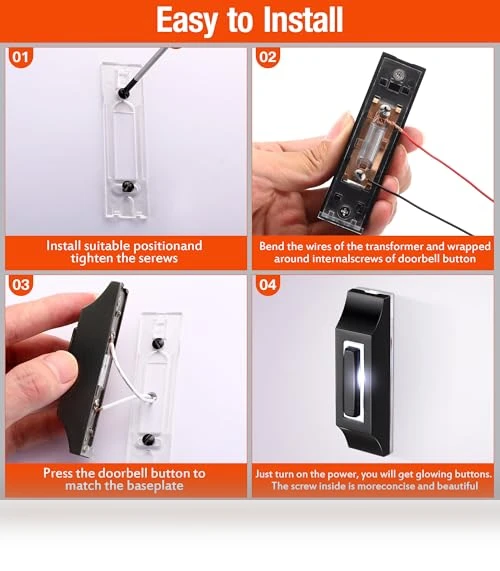 Easy to Install

01

Install suitable positionand tighten the serews

02

Bend the wires of the transformer and wrapped around internalscrews of doorbell button

03

Press the doorbell button to match the baseplate

04

Just turn on the power, you will get glowing buttons. The screw inside is moreconcise and beautiful