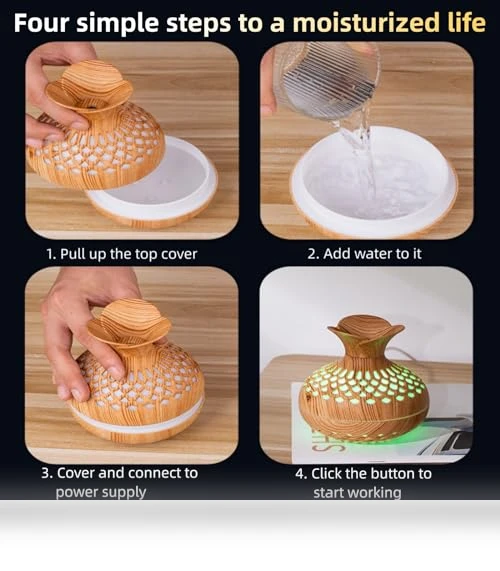 Four simple steps to a moisturized life

1. Pull up the top cover

2. Add water to it

3. Cover and connect to power supply

4. Click the button to start working