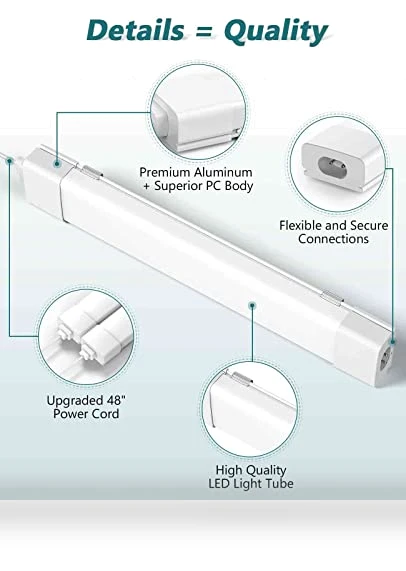 Details = Quality

Premium Aluminum
+ Superior PC Body

Flexible and Secure
Connections

Upgraded 48"
Power Cord

High Quality
LED Light Tube