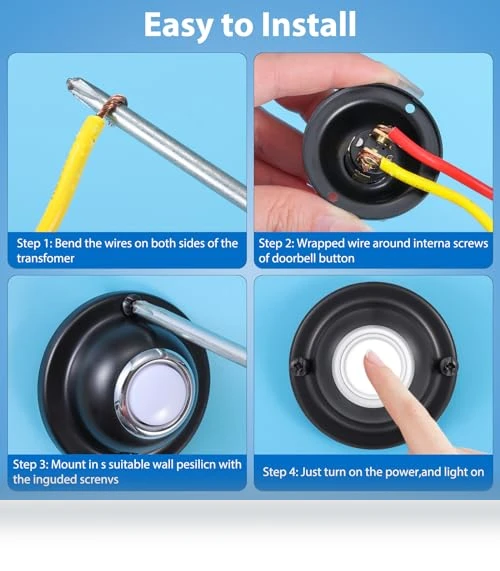 Easy to Install

Step 1: Bend the wires on both sides of the transfomer

Step 2: Wrapped wire around interna screws of doorbell button

Step 3: Mount in s suitable wall pesilicn with the inguded screnvs

Step 4: Just turn on the power,and light on