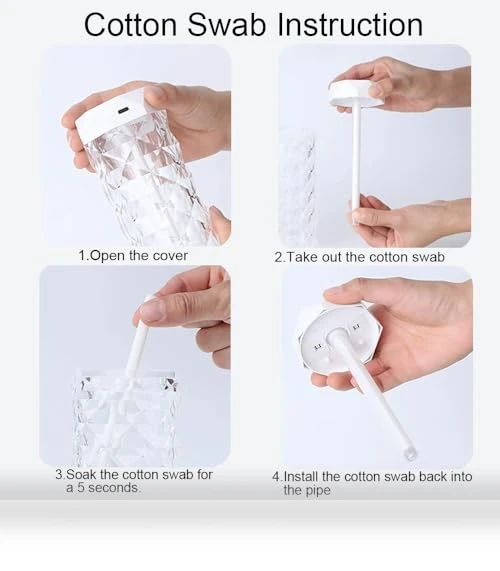 Cotton Swab Instruction

1.Open the cover

2.Take out the cotton swab

3.Soak the cotton swab for a 5 seconds.

4.Install the cotton swab back into the pipe