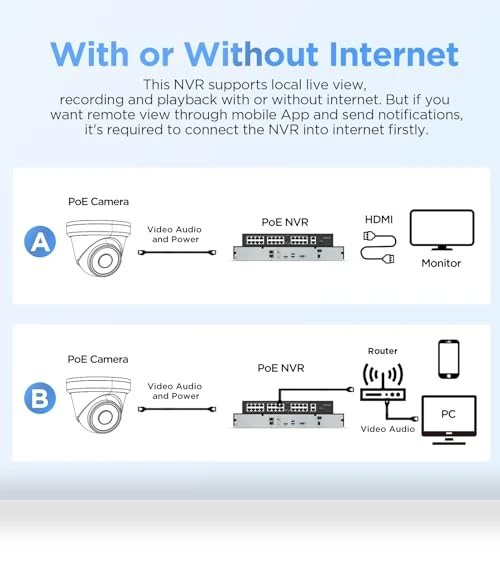 With or Without Internet

This NVR supports local live view, recording and playback with or without internet. But if you want remote view through mobile App and send notifications, it's required to connect the NVR into internet firstly.

A

PoE Camera

Video Audio and Power

PoE NVR

HDMI

Monitor

B

PoE Camera

Video Audio and Power

PoE NVR

Router

Video Audio

PC