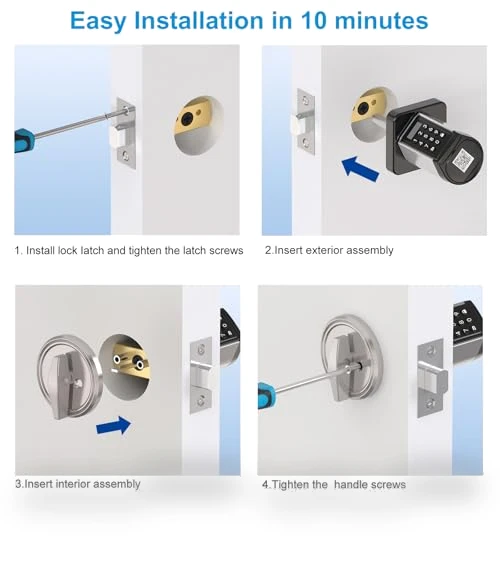 Easy Installation in 10 minutes

1. Install lock latch and tighten the latch screws

2.Insert exterior assembly

3.Insert interior assembly

4.Tighten the  handle screws