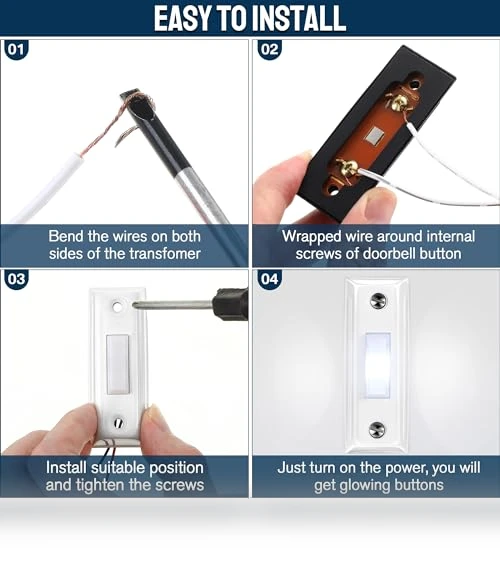 EASY TO INSTALL

01

Bend the wires on both sides of the transfomer

02

Wrapped wire around internal screws of doorbell button

03

Install suitable position and tighten the screws

04

Just turn on the power, you will get glowing buttons