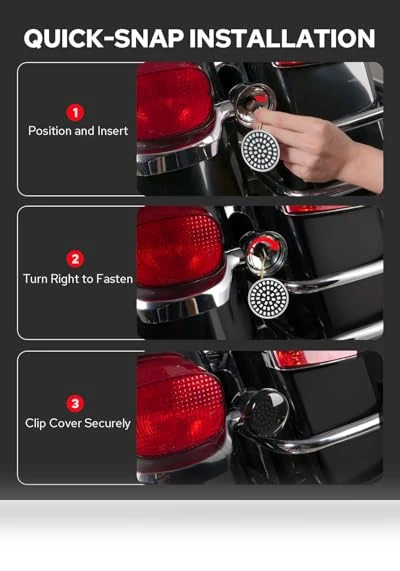 QUICK-SNAP INSTALLATION

1
Position and Insert

2
Turn Right to Fasten

3
Clip Cover Securely