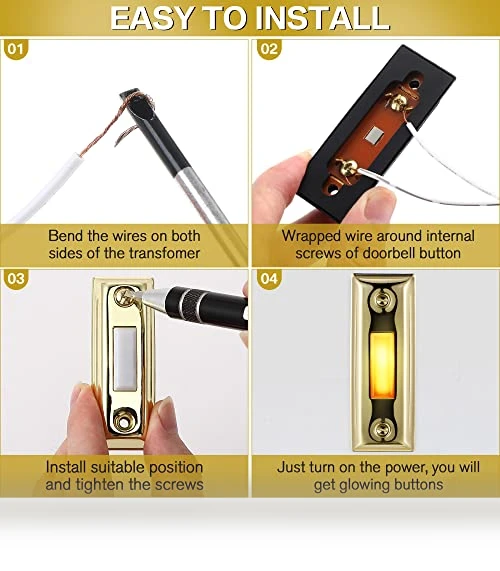 EASY TO INSTALL

01

Bend the wires on both sides of the transfomer

02

Wrapped wire around internal screws of doorbell button

03

Install suitable position and tighten the screws

04

Just turn on the power, you will get glowing buttons