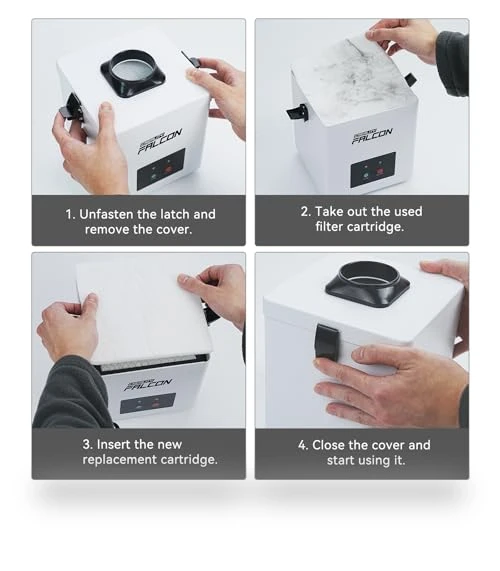 FALCON

1. Unfasten the latch and remove the cover.

FALCON

2. Take out the used filter cartridge.

FALCON

3. Insert the new replacement cartridge.

4. Close the cover and start using it.