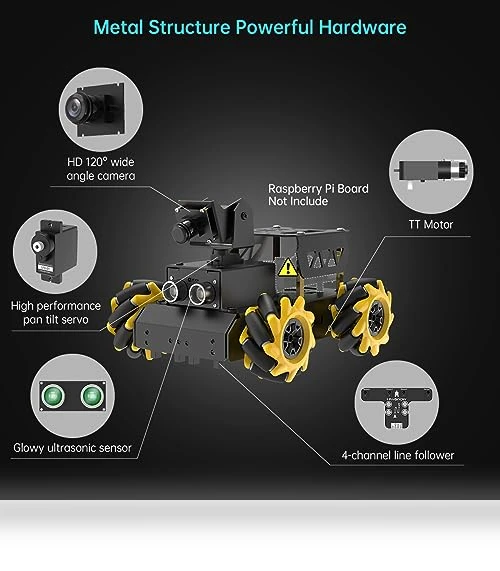 Metal Structure Powerful Hardware

HD 120° wide angle camera

Raspberry Pi Board Not Include

TT Motor

High performance pan tilt servo

Glowy ultrasonic sensor

4-channel line follower