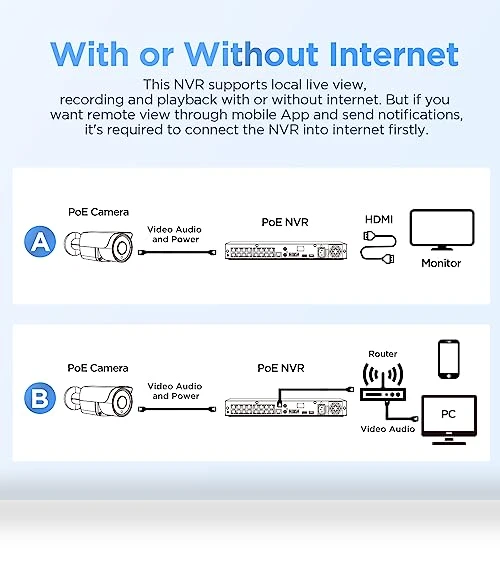 With or Without Internet

This NVR supports local live view, recording and playback with or without internet. But if you want remote view through mobile App and send notifications, it's required to connect the NVR into internet firstly.

A

PoE Camera

Video Audio and Power

PoE NVR

HDMI

Monitor

B

PoE Camera

Video Audio and Power

PoE NVR

Router

Video Audio

PC