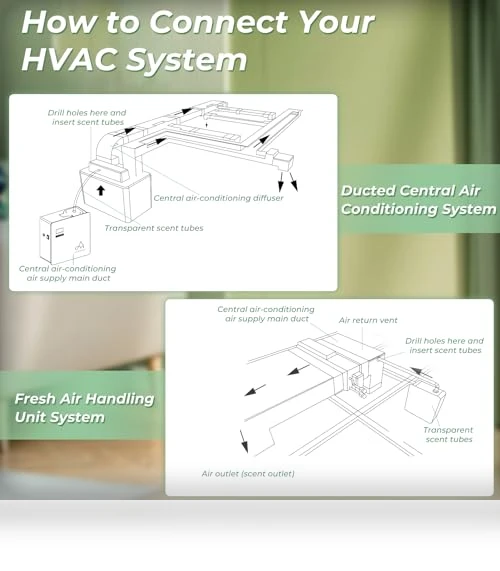 How to Connect Your HVAC System

Drill holes here and insert scent tubes

Central air-conditioning diffuser

Transparent scent tubes

Central air-conditioning air supply main duct

Ducted Central Air Conditioning System

Central air-conditioning air supply main duct

Air return vent

Drill holes here and insert scent tubes

Transparent scent tubes

Air outlet (scent outlet)

Fresh Air Handling Unit System