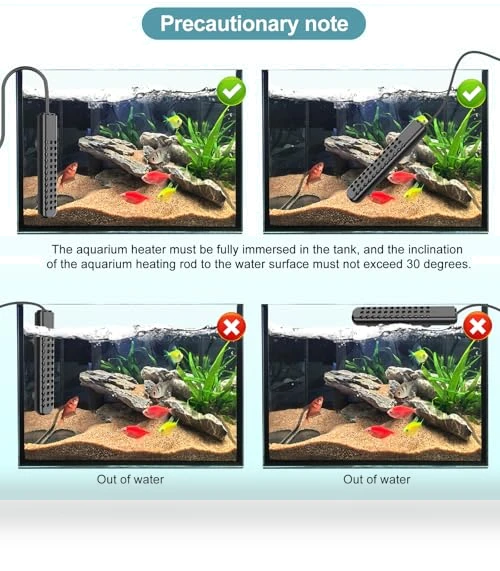 Precautionary note

The aquarium heater must be fully immersed in the tank, and the inclination of the aquarium heating rod to the water surface must not exceed 30 degrees.

Out of water

Out of water