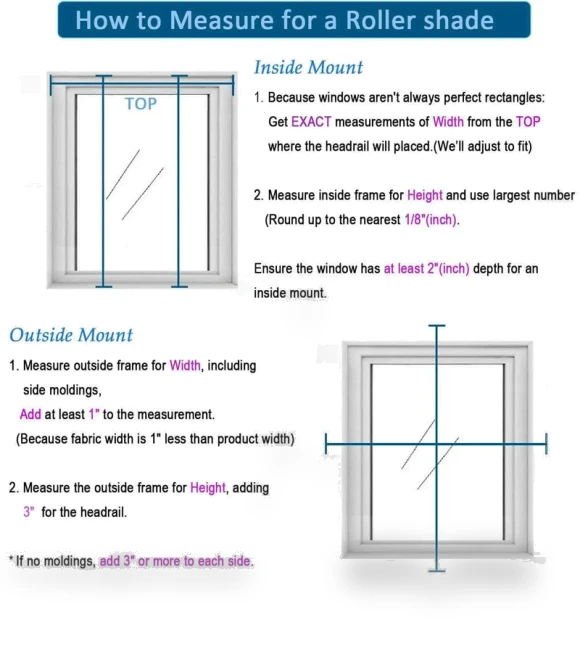 How to Measure for a Roller shade

TOP

Inside Mount

1. Because windows aren't always perfect rectangles: Get EXACT measurements of Width from the TOP where the headrail will placed.(We'll adjust to fit)

2. Measure inside frame for Height and use largest number (Round up to the nearest 1/8"(inch).

Ensure the window has at least 2"(inch) depth for an inside mount.

Outside Mount

1. Measure outside frame for Width, including side moldings,
Add at least 1" to the measurement.
(Because fabric width is 1" less than product width)

2. Measure the outside frame for Height, adding 3" for the headrail.

* If no moldings, add 3" or more to each side.