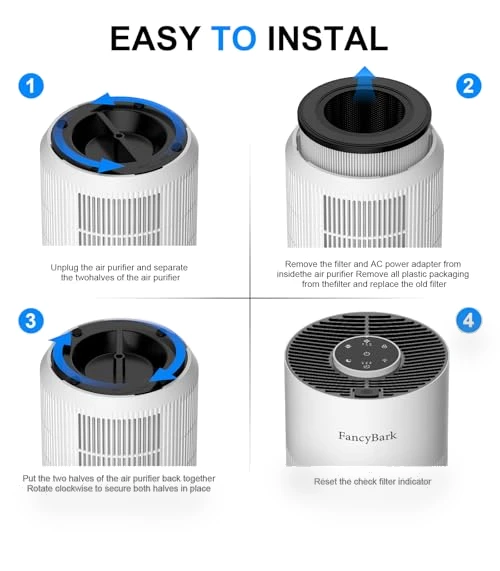 EASY TO INSTAL

1

Unplug the air purifier and separate the twohalves of the air purifier

2

Remove the filter and AC power adapter from insidethe air purifier Remove all plastic packaging from thefilter and replace the old filter

3

Put the two halves of the air purifier back together Rotate clockwise to secure both halves in place

4

FancyBark

Reset the check filter indicator