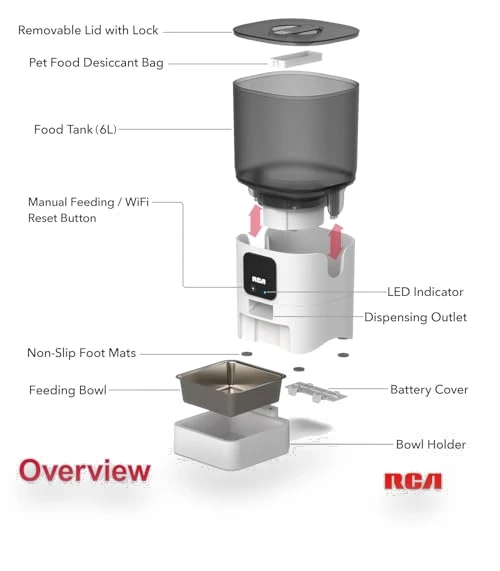 Removable Lid with Lock

Pet Food Desiccant Bag

Food Tank (6L)

Manual Feeding / WiFi Reset Button

RCA

LED Indicator

Dispensing Outlet

Non-Slip Foot Mats

Feeding Bowl

Battery Cover

Bowl Holder

Overview

RCA