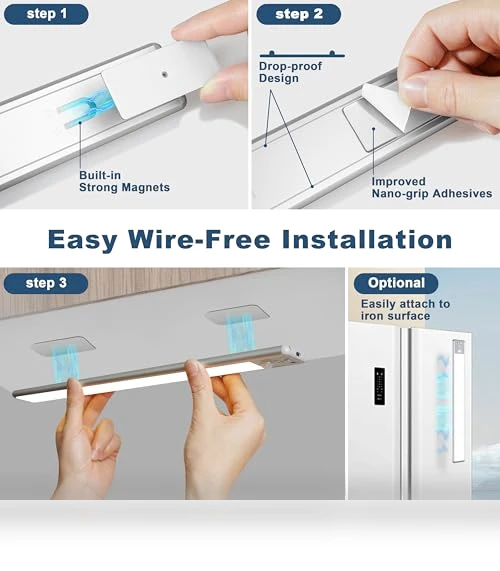 step 1

Built-in
Strong Magnets

step 2

Drop-proof
Design

Improved
Nano-grip Adhesives

Easy Wire-Free Installation

step 3

Optional

Easily attach to
iron surface