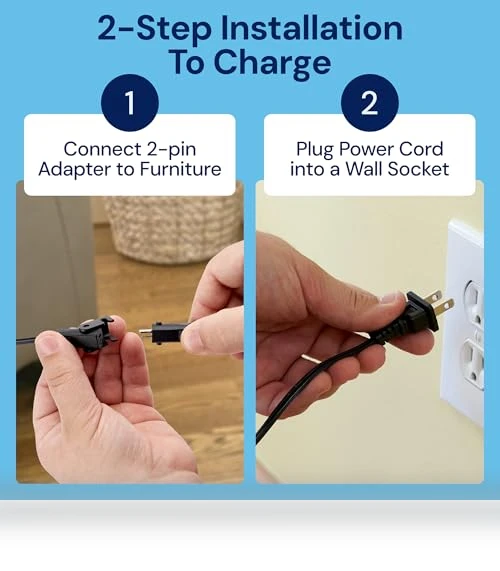 2-Step Installation To Charge

1

Connect 2-pin Adapter to Furniture

2

Plug Power Cord into a Wall Socket