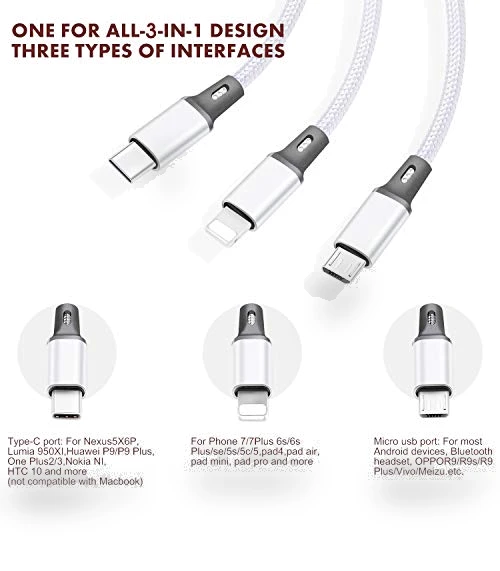 ONE FOR ALL-3-IN-1 DESIGN
THREE TYPES OF INTERFACES

Type-C port: For Nexus5X6P, Lumia 950XI,Huawei P9/P9 Plus, One Plus2/3,Nokia NI, HTC 10 and more (not compatible with Macbook)

For Phone 7/7Plus 6s/6s Plus/se/5s/5c/5,pad4,pad air, pad mini, pad pro and more

Micro usb port: For most Android devices, Bluetooth headset, OPPOR9/R9s/R9 Plus/Vivo/Meizu.etc.