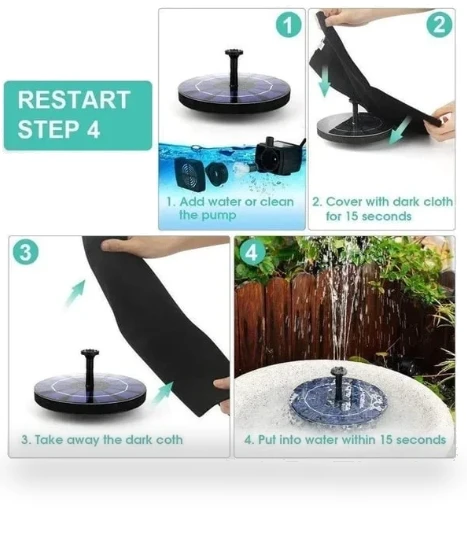 RESTART STEP 4

1

1. Add water or clean the pump

2

2. Cover with dark cloth for 15 seconds

3

3. Take away the dark coth

4

4. Put into water within 15 seconds