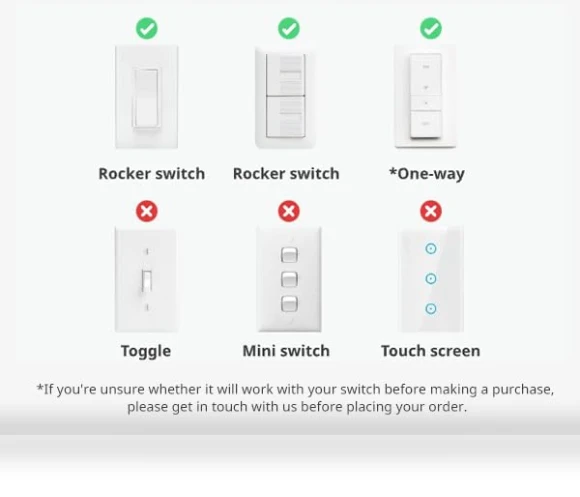 Rocker switch

Rocker switch

*One-way

Toggle

Mini switch

Touch screen

*If you're unsure whether it will work with your switch before making a purchase, please get in touch with us before placing your order.