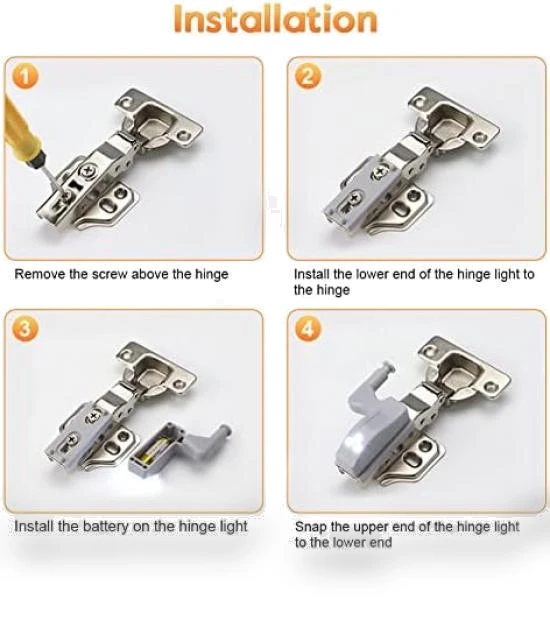 Installation

1

Remove the screw above the hinge

2

Install the lower end of the hinge light to the hinge

3

Install the battery on the hinge light

4

Snap the upper end of the hinge light to the lower end